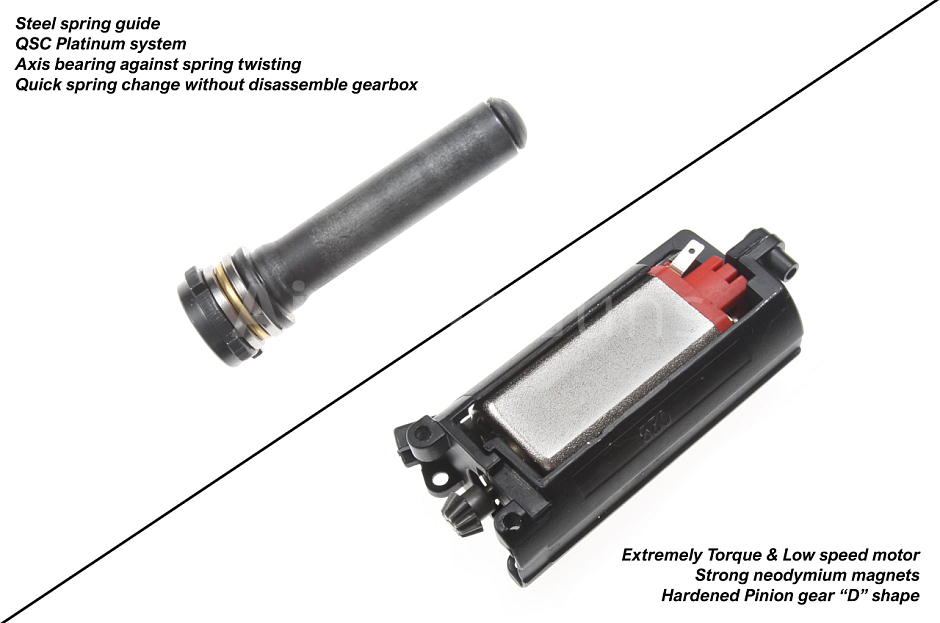 Steel spring guide
QSC Platinum system
Axis bearing against spring twisting
Quick spring change without disassemble gearbox

Extremely Torque & Low speed motor
Strong neodymium magnets
Hardened Pinion gear "D" shape